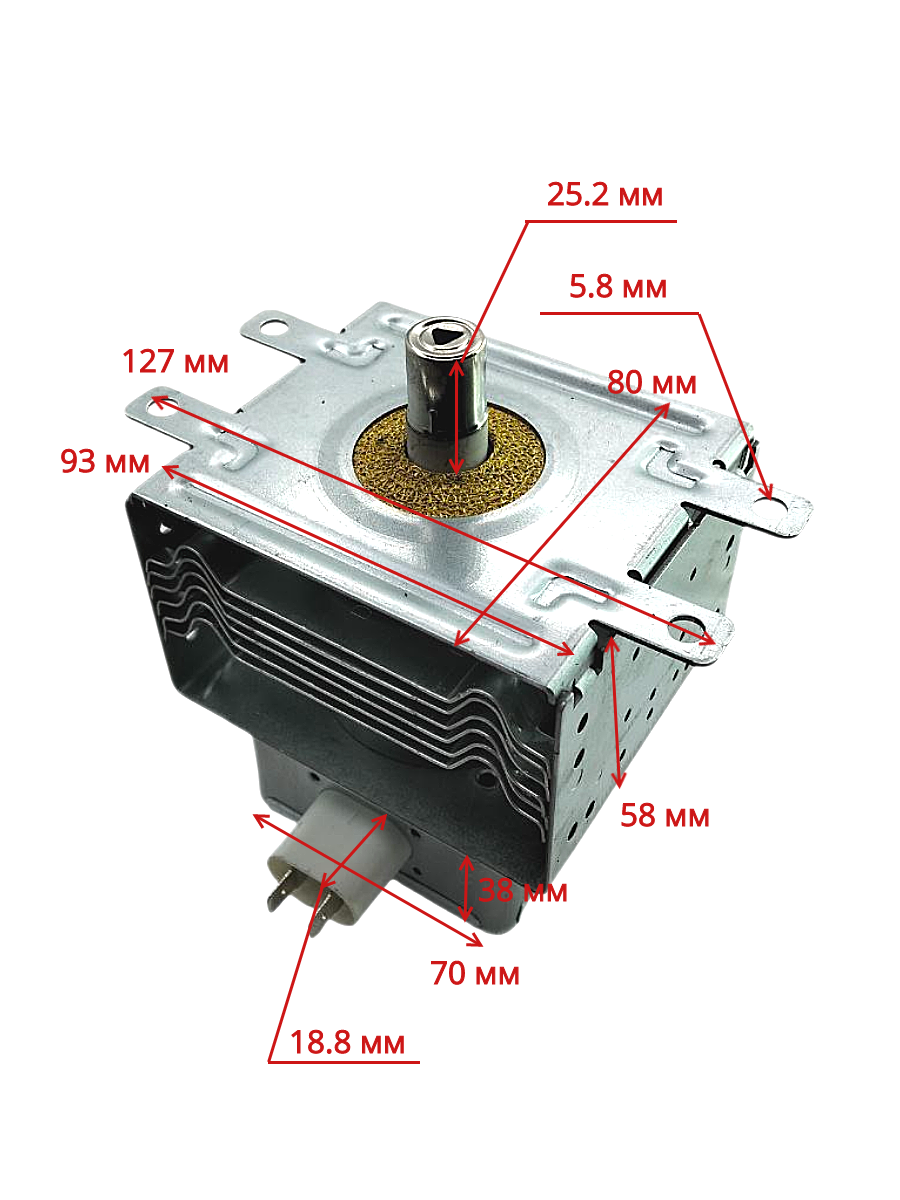 25.2 мм

5.8 мм

127 мм

80 мм

93 мм

58 мм

38 мм

70 мм

18.8 мм