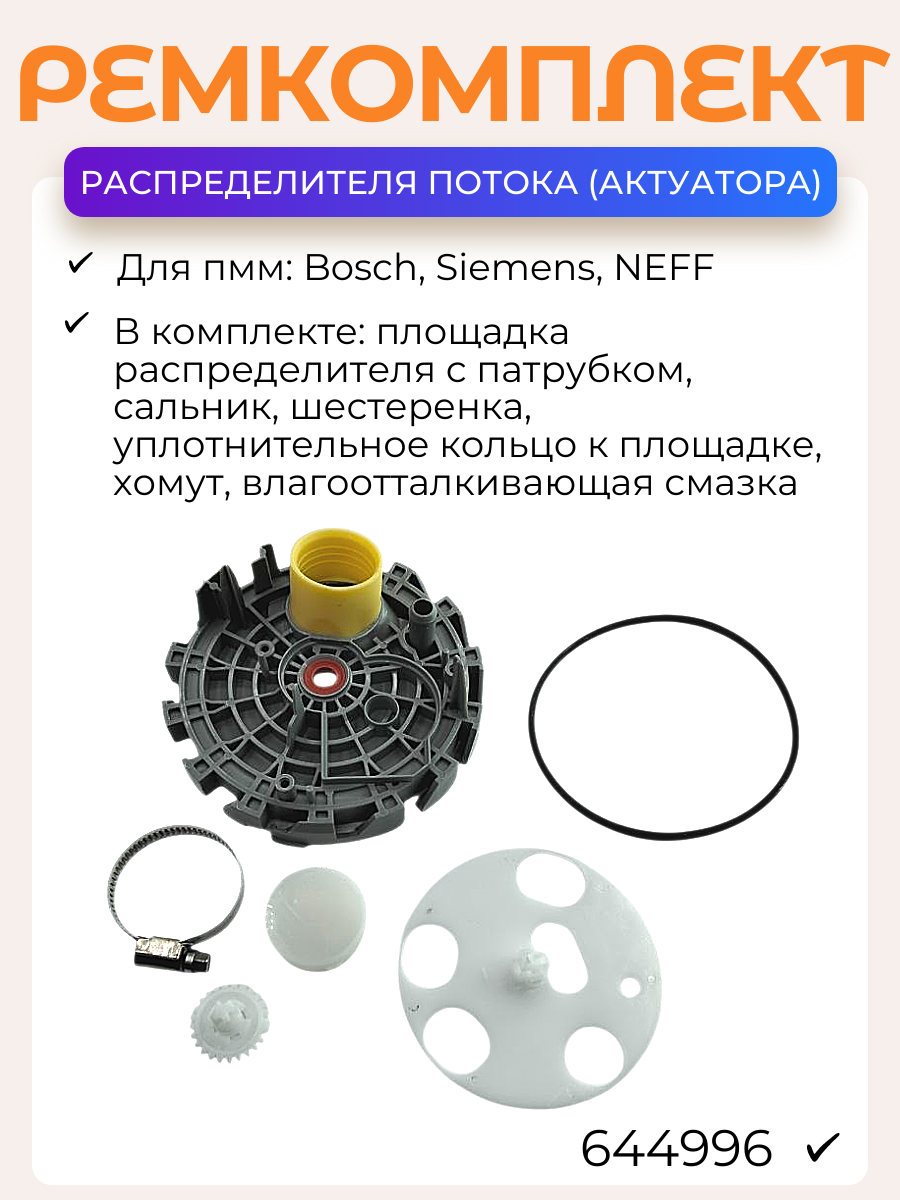 РЕМКОМПЛЕКТ

РАСПРЕДЕЛИТЕЛЯ ПОТОКА (АКТУАТОРА)

✓ Для пмм: Bosch, Siemens, NEFF

✓ В комплекте: площадка распределителя с патрубком, сальник, шестеренка, уплотнительное кольцо к площадке, хомут, влагоотталкивающая смазка

644996 ✓